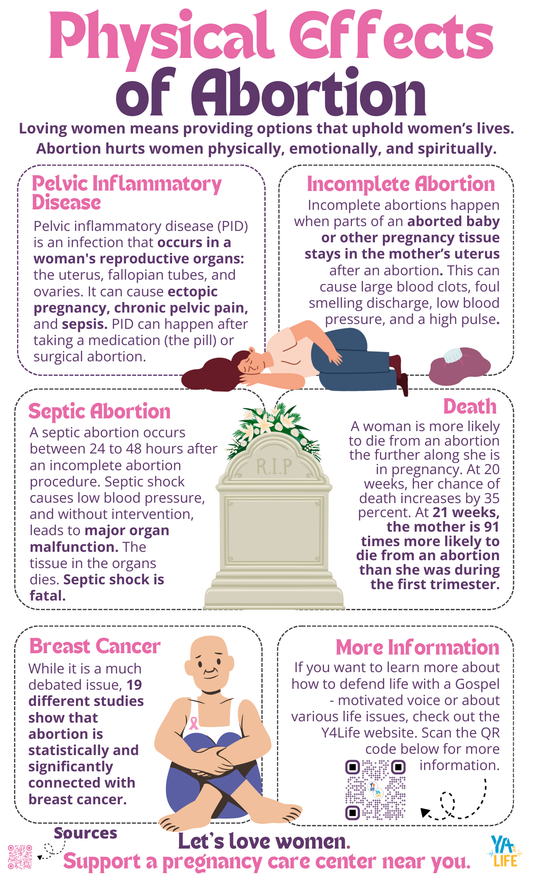 Physical Effects of Abortion

Loving women means providing options that uphold women's lives. Abortion hurts women physically, emotionally, and spiritually.

Pelvic Inflammatory Disease

Pelvic inflammatory disease (PID) is an infection that occurs in a woman's reproductive organs: the uterus, fallopian tubes, and ovaries. It can cause ectopic pregnancy, chronic pelvic pain, and sepsis. PID can happen after taking a medication (the pill) or surgical abortion.

Incomplete Abortion

Incomplete abortions happen when parts of an aborted baby or other pregnancy tissue stays in the mother's uterus after an abortion. This can cause large blood clots, foul smelling discharge, low blood pressure, and a high pulse.

Septic Abortion

A septic abortion occurs between 24 to 48 hours after an incomplete abortion procedure. Septic shock causes low blood pressure, and without intervention, leads to major organ malfunction. The tissue in the organs dies. Septic shock is fatal.

R.I.P

Death

A woman is more likely to die from an abortion the further along she is in pregnancy. At 20 weeks, her chance of death increases by 35 percent. At 21 weeks, the mother is 91 times more likely to die from an abortion than she was during the first trimester.

Breast Cancer

While it is a much debated issue, 19 different studies show that abortion is statistically and significantly connected with breast cancer.

More Information

If you want to learn more about how to defend life with a Gospel - motivated voice or about various life issues, check out the Y4Life website. Scan the QR code below for more information.

Sources

Let's love women.
Support a pregnancy care center near you.

Y4 LIFE