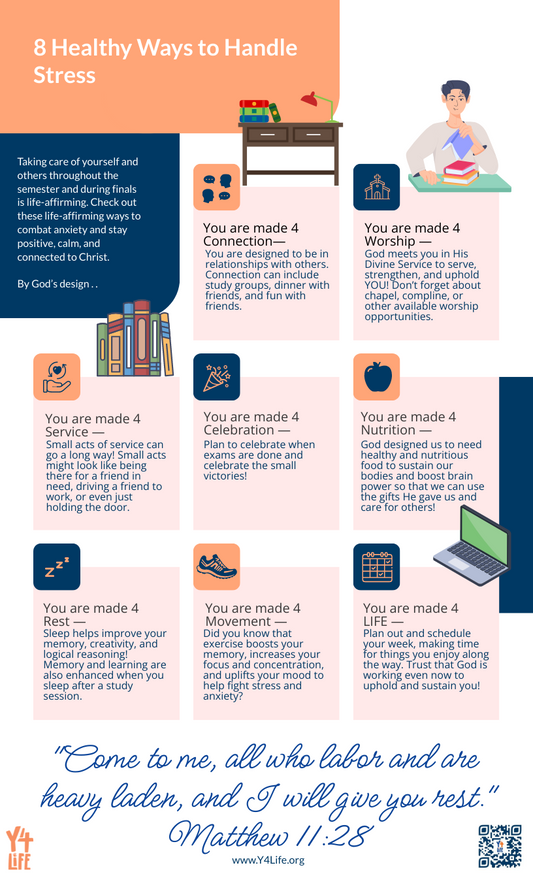 8 Healthy Ways to Handle Stress

Taking care of yourself and others throughout the semester and during finals is life-affirming. Check out these life-affirming ways to combat anxiety and stay positive, calm, and connected to Christ.

By God's design . .

You are made 4 Connection—
You are designed to be in relationships with others. Connection can include study groups, dinner with friends, and fun with friends.

You are made 4 Worship —
God meets you in His Divine Service to serve, strengthen, and uphold YOU! Don't forget about chapel, compline, or other available worship opportunities.

You are made 4 Service —
Small acts of service can go a long way! Small acts might look like being there for a friend in need, driving a friend to work, or even just holding the door.

You are made 4 Celebration —
Plan to celebrate when exams are done and celebrate the small victories!

You are made 4 Nutrition —
God designed us to need healthy and nutritious food to sustain our bodies and boost brain power so that we can use the gifts He gave us and care for others!

You are made 4 Rest —
Sleep helps improve your memory, creativity, and logical reasoning! Memory and learning are also enhanced when you sleep after a study session.

You are made 4 Movement —
Did you know that exercise boosts your memory, increases your focus and concentration, and uplifts your mood to help fight stress and anxiety?

You are made 4 LIFE —
Plan out and schedule your week, making time for things you enjoy along the way. Trust that God is working even now to uphold and sustain you!

"Come to me, all who labor and are heavy laden, and I will give you rest."
Matthew 11:28

Y4 LIFE

www.Y4Life.org