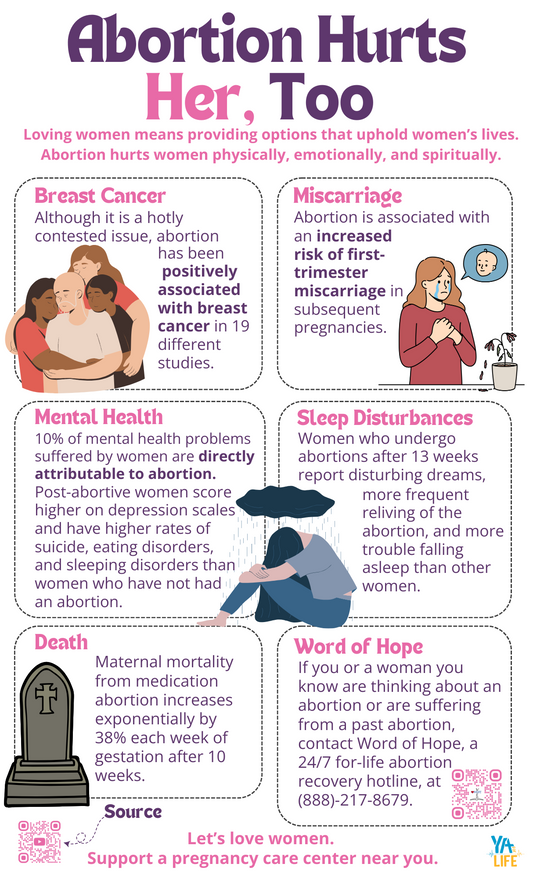 Abortion Hurts Her, Too

Loving women means providing options that uphold women's lives. Abortion hurts women physically, emotionally, and spiritually.

Breast Cancer
Although it is a hotly contested issue, abortion has been positively associated with breast cancer in 19 different studies.

Miscarriage
Abortion is associated with an increased risk of first-trimester miscarriage in subsequent pregnancies.

Mental Health
10% of mental health problems suffered by women are directly attributable to abortion. Post-abortive women score higher on depression scales and have higher rates of suicide, eating disorders, and sleeping disorders than women who have not had an abortion.

Sleep Disturbances
Women who undergo abortions after 13 weeks report disturbing dreams, more frequent reliving of the abortion, and more trouble falling asleep than other women.

Death
Maternal mortality from medication abortion increases exponentially by 38% each week of gestation after 10 weeks.

Word of Hope
If you or a woman you know are thinking about an abortion or are suffering from a past abortion, contact Word of Hope, a 24/7 for-life abortion recovery hotline, at (888)-217-8679.

Source

Let's love women.
Support a pregnancy care center near you.

YA LIFE