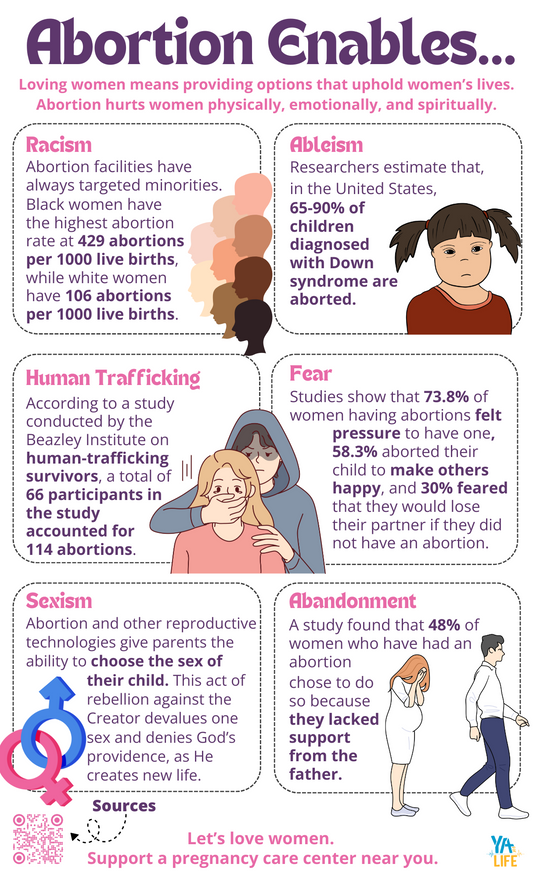 Abortion Enables...

Loving women means providing options that uphold women's lives. Abortion hurts women physically, emotionally, and spiritually.

Racism

Abortion facilities have always targeted minorities. Black women have the highest abortion rate at 429 abortions per 1000 live births, while white women have 106 abortions per 1000 live births.

Ableism

Researchers estimate that, in the United States, 65-90% of children diagnosed with Down syndrome are aborted.

Human Trafficking

According to a study conducted by the Beazley Institute on human-trafficking survivors, a total of 66 participants in the study accounted for 114 abortions.

Fear

Studies show that 73.8% of women having abortions felt pressure to have one, 58.3% aborted their child to make others happy, and 30% feared that they would lose their partner if they did not have an abortion.

Sexism

Abortion and other reproductive technologies give parents the ability to choose the sex of their child. This act of rebellion against the Creator devalues one sex and denies God's providence, as He creates new life.

Abandonment

A study found that 48% of women who have had an abortion chose to do so because they lacked support from the father.

Sources

Let's love women.
Support a pregnancy care center near you.

YA LIFE