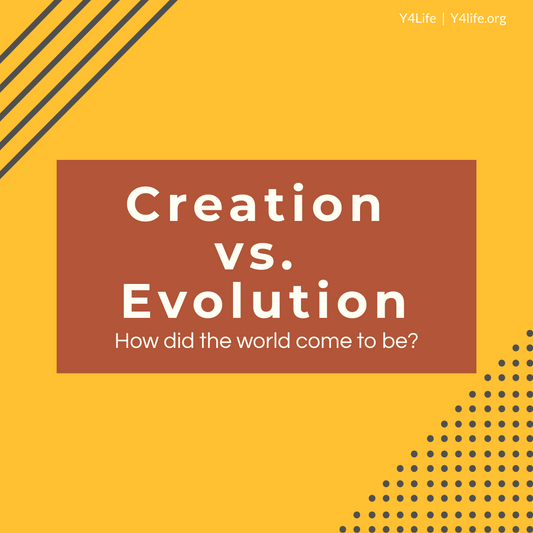 Y4Life | Y4life.org

Creation vs. Evolution

How did the world come to be?