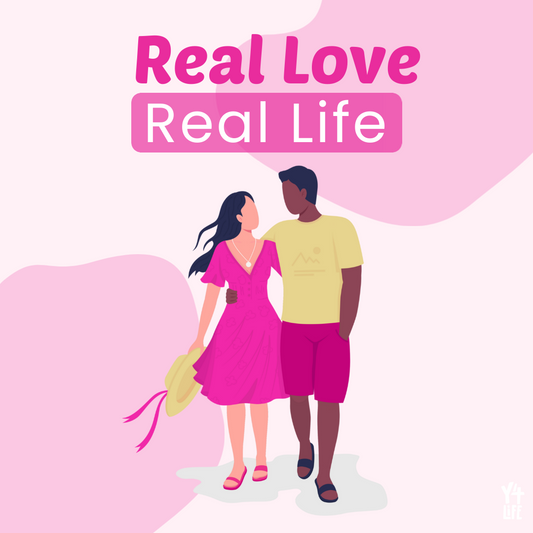 Real Love
Real Life

Y4
LIFE