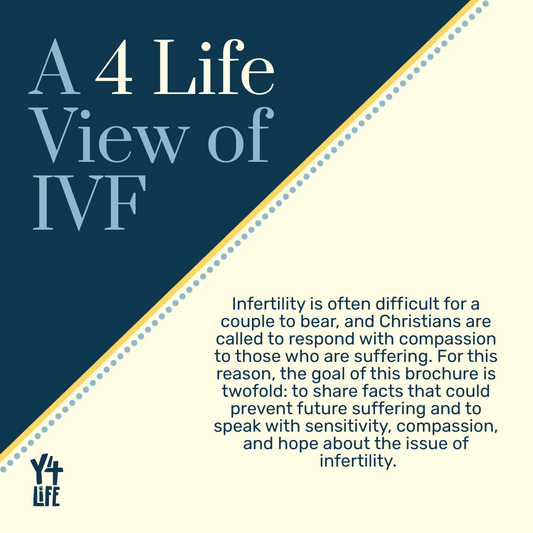 A 4 Life View of IVF

Infertility is often difficult for a couple to bear, and Christians are called to respond with compassion to those who are suffering. For this reason, the goal of this brochure is twofold: to share facts that could prevent future suffering and to speak with sensitivity, compassion, and hope about the issue of infertility.

Y4 LIFE