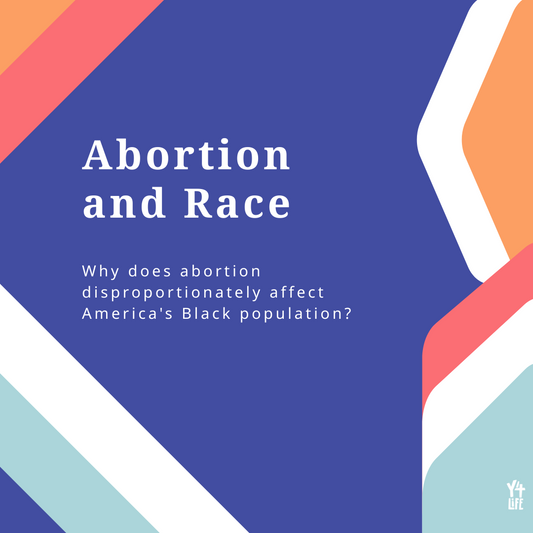 Abortion and Race

Why does abortion disproportionately affect America's Black population?

Y4 LIFE