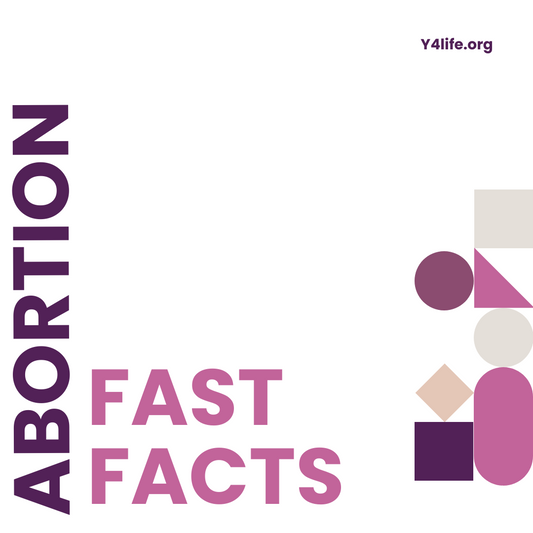 Y4life.org

ABORTION

FAST
FACTS