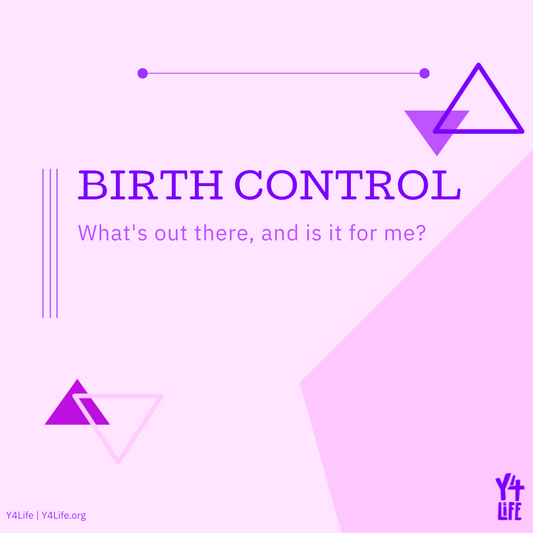 BIRTH CONTROL

What's out there, and is it for me?

Y4Life | Y4Life.org

Y4
LIFE